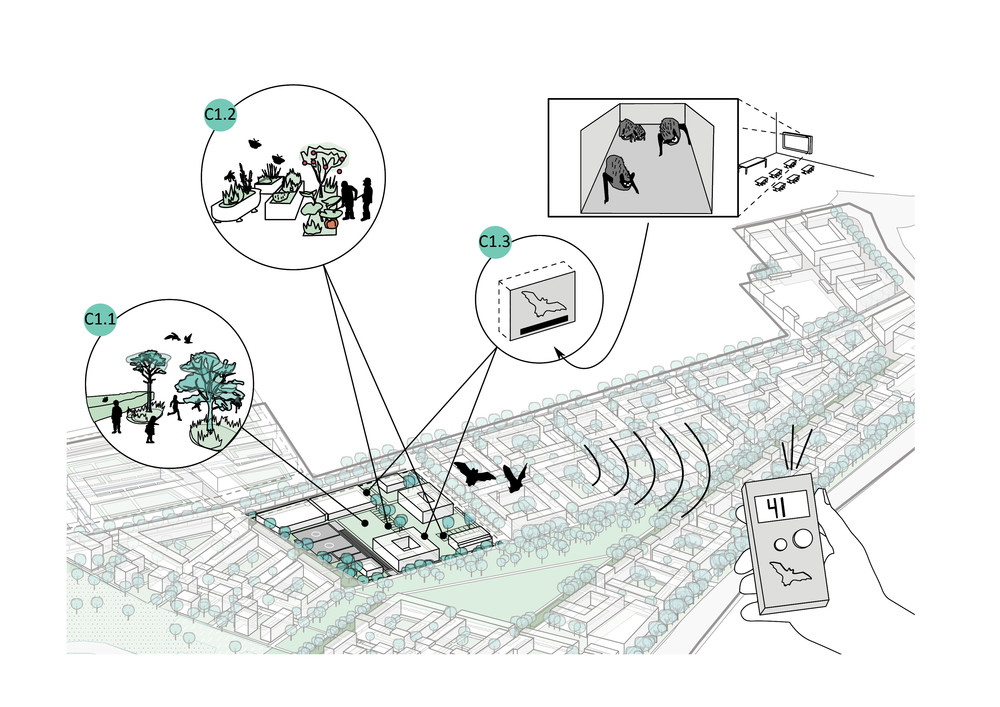 C1.2

C1.3

C1.1

41