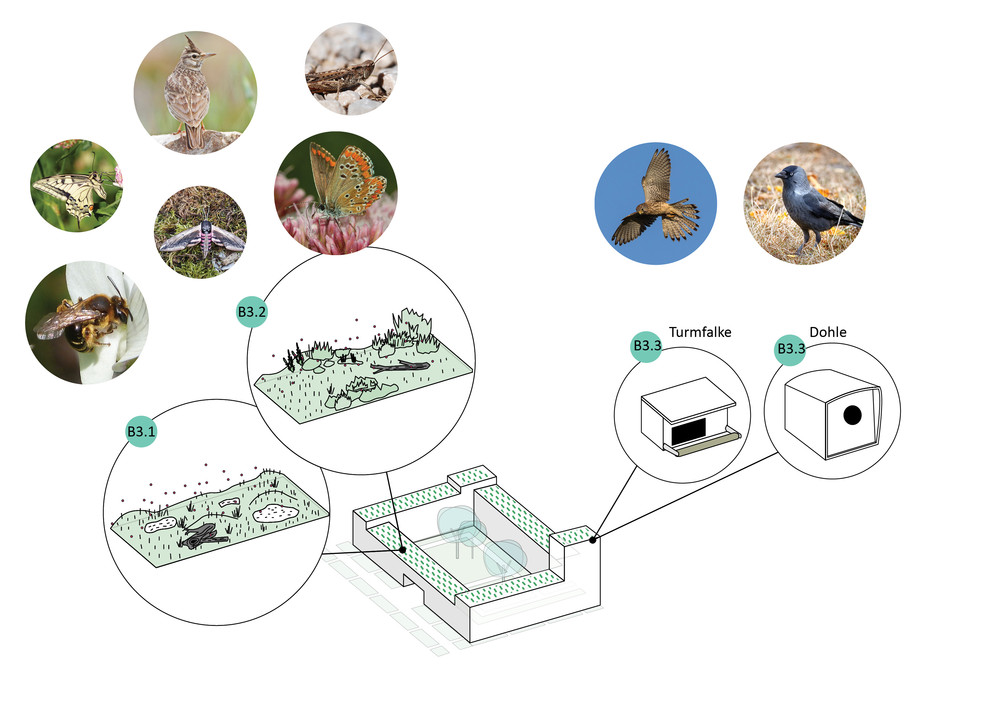 B3.2

B3.1

B3.3
Turmfalke

B3.3
Dohle