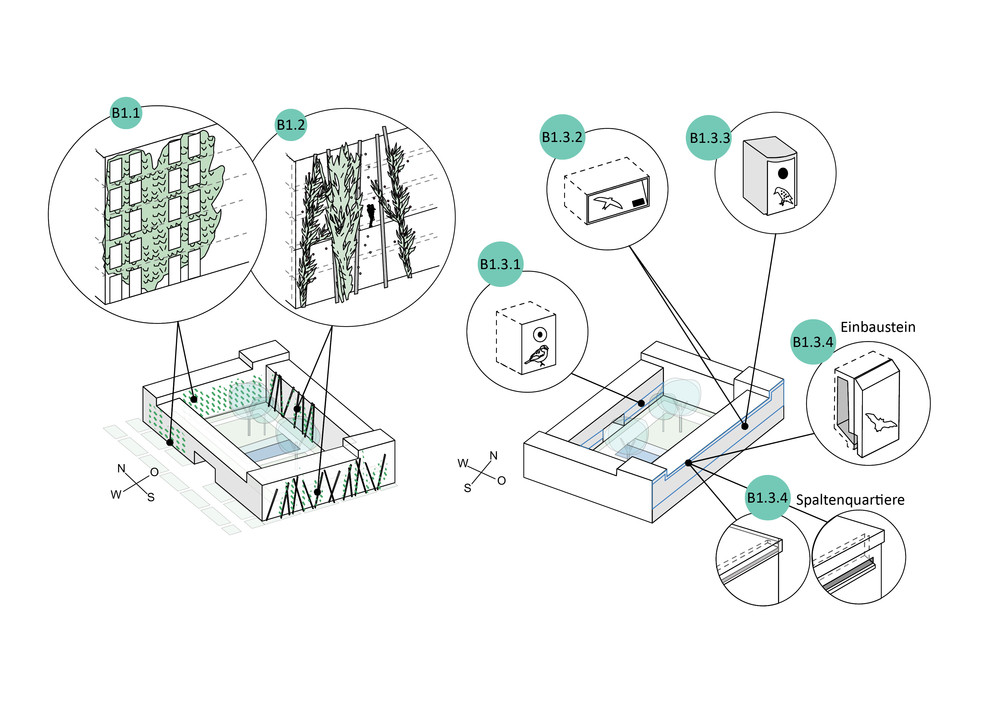 B1.1

B1.2

N
O
W
S

B1.3.2

B1.3.3

B1.3.1

B1.3.4
Einbaustein

W
N
S
O

B1.3.4
Spaltenquartiere