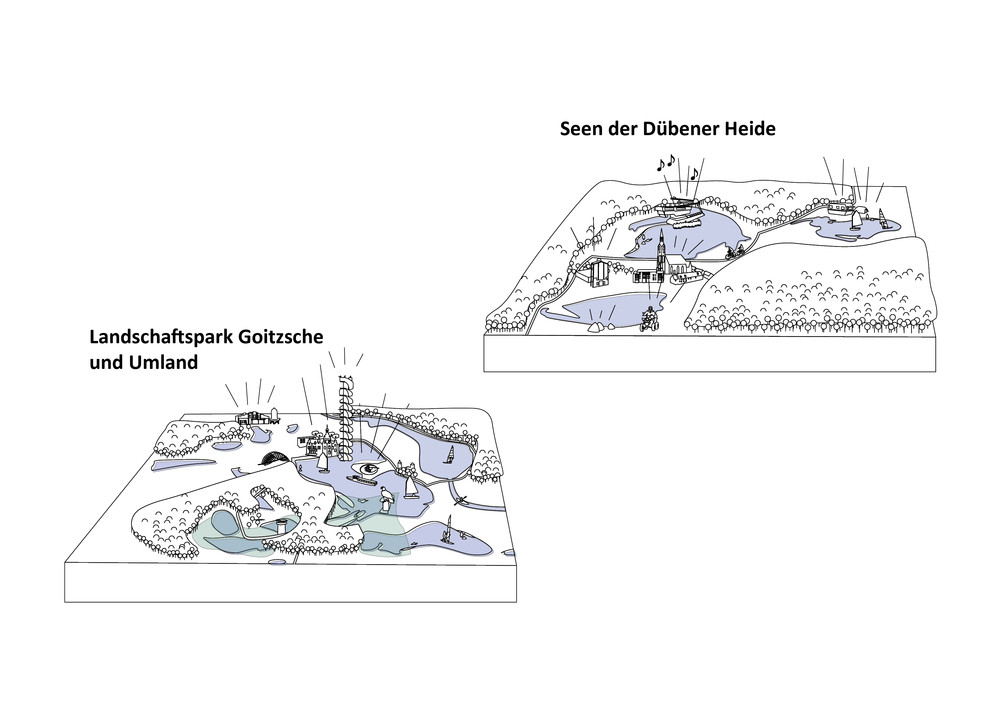 Seen der Dübener Heide

Landschaftspark Goitzsche und Umland