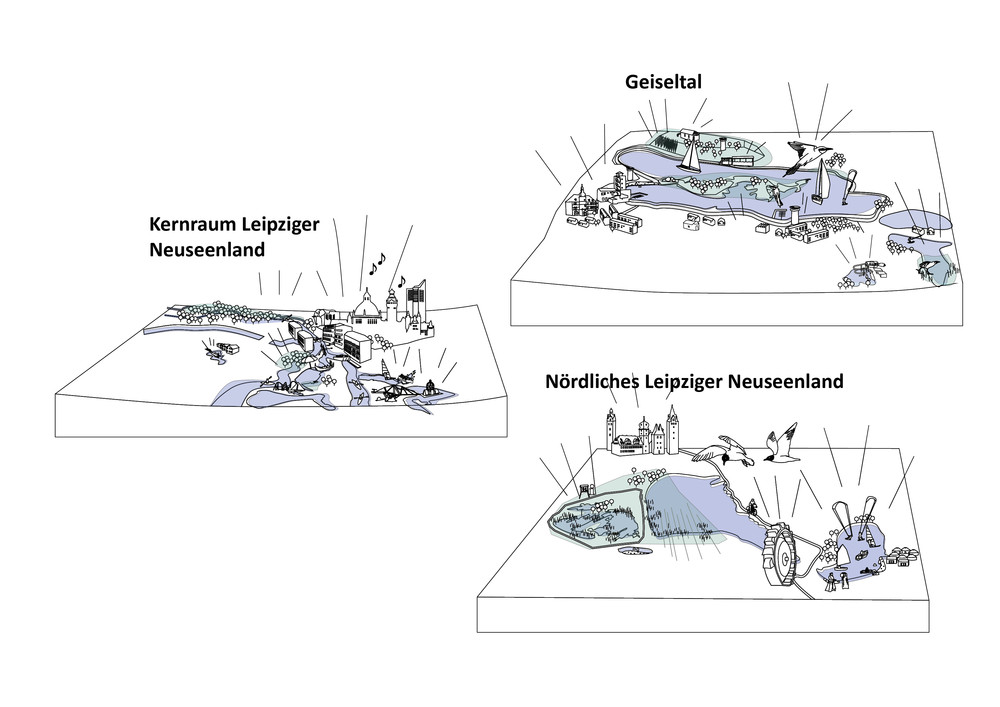 Geiseltal

Kernraum Leipziger Neuseenland

Nördliches Leipziger Neuseenland