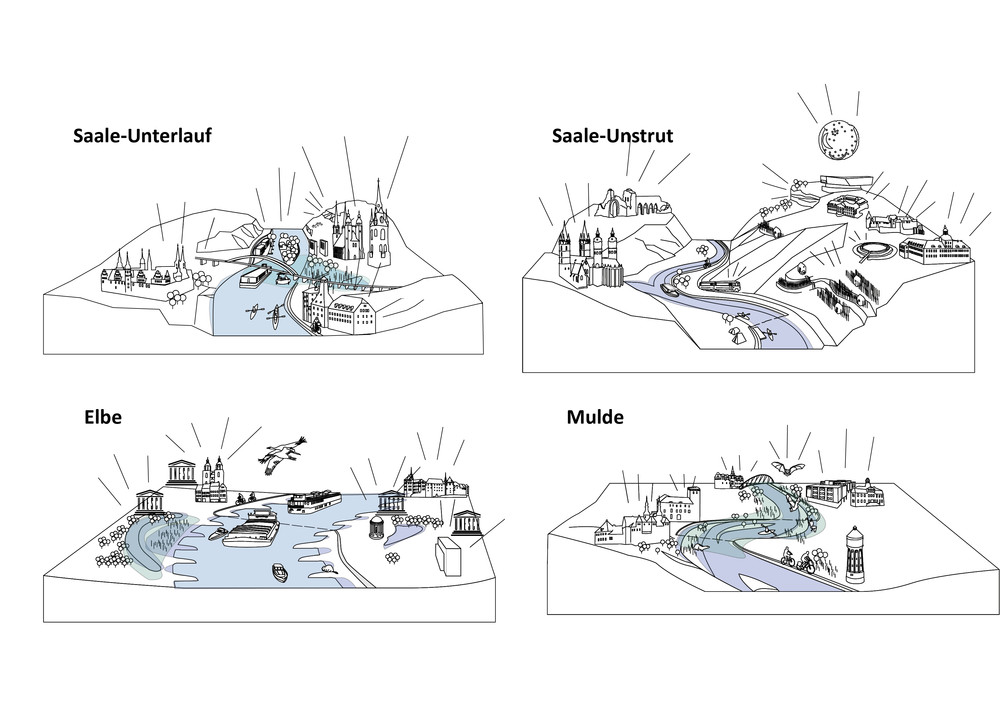 Saale-Unterlauf

Saale-Unstrut

Elbe

Mulde