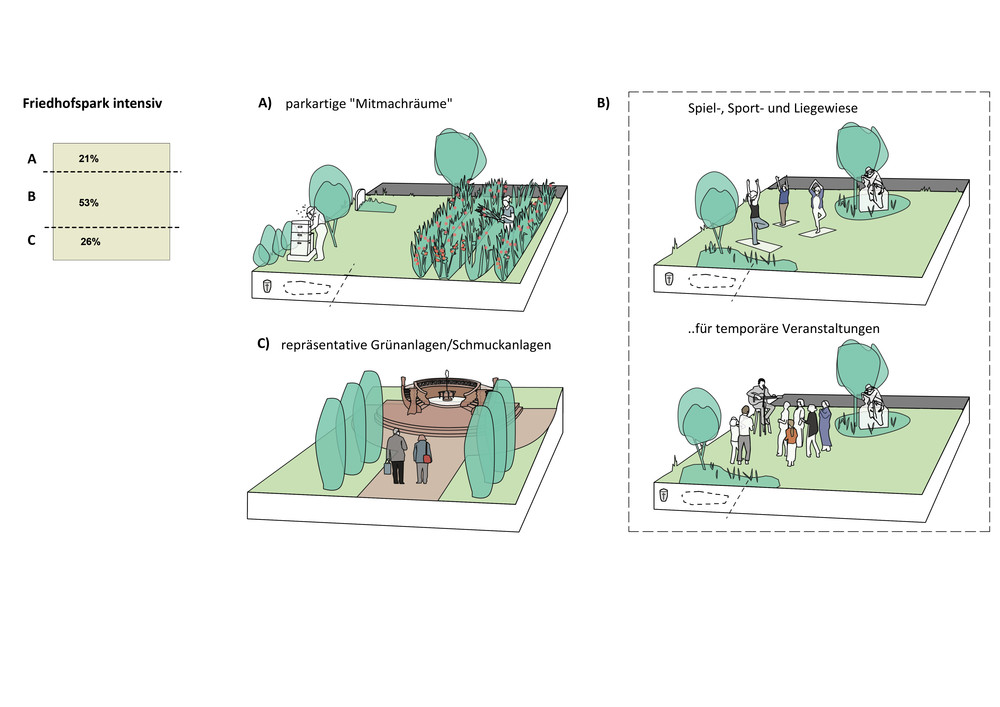 Friedhofspark intensiv

A 21%

B 53%

C 26%

A) parkartige "Mitmachräume"

C) repräsentative Grünanlagen/Schmuckanlagen

B)

Spiel-, Sport- und Liegewiese

..für temporäre Veranstaltungen