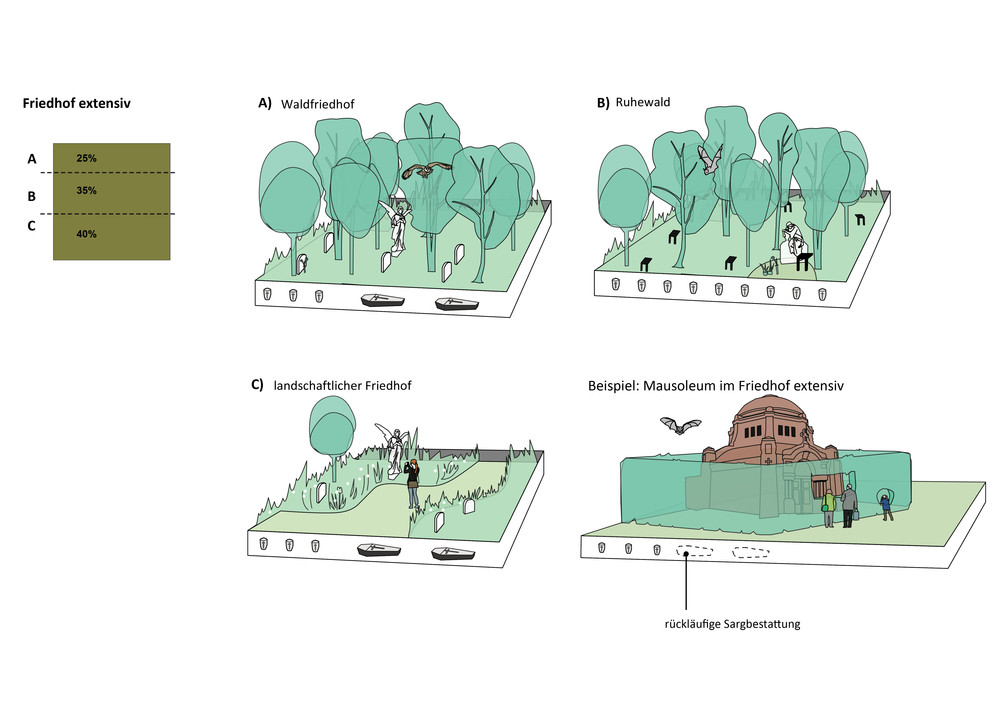 Friedhof extensiv

A 25%
B 35%
C 40%

A) Waldfriedhof

B) Ruhewald

C) landschaftlicher Friedhof

Beispiel: Mausoleum im Friedhof extensiv

rückläufige Sargbestattung