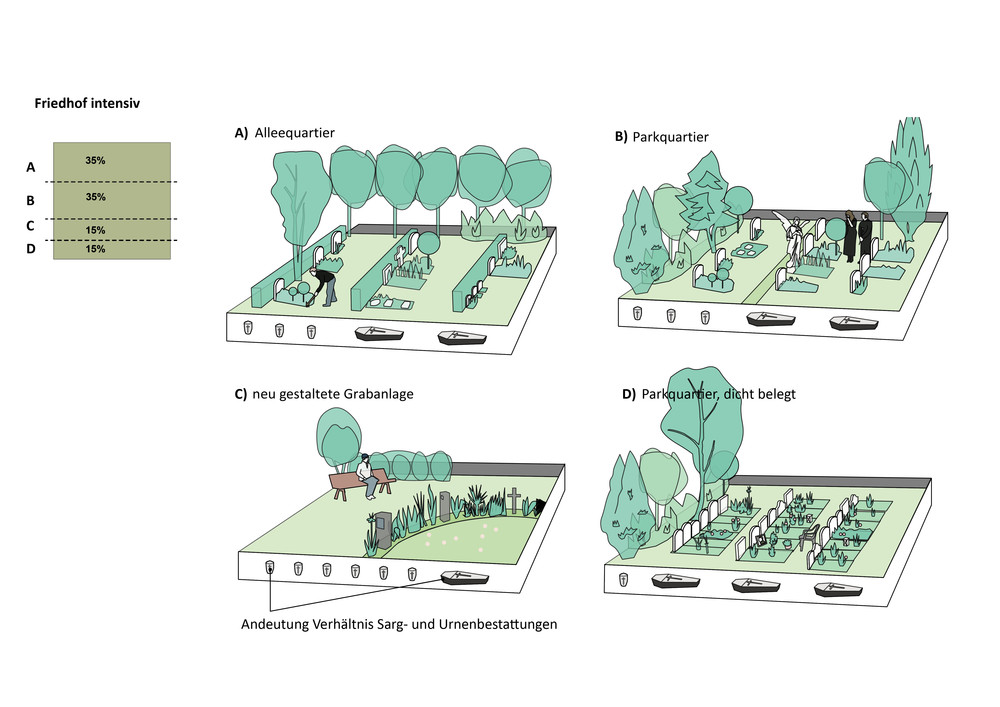 Friedhof intensiv

A 35%
B 35%
C 15%
D 15%

A) Alleequartier

B) Parkquartier

C) neu gestaltete Grabanlage

D) Parkquartier, dicht belegt

Andeutung Verhältnis Sarg- und Urnenbestattungen