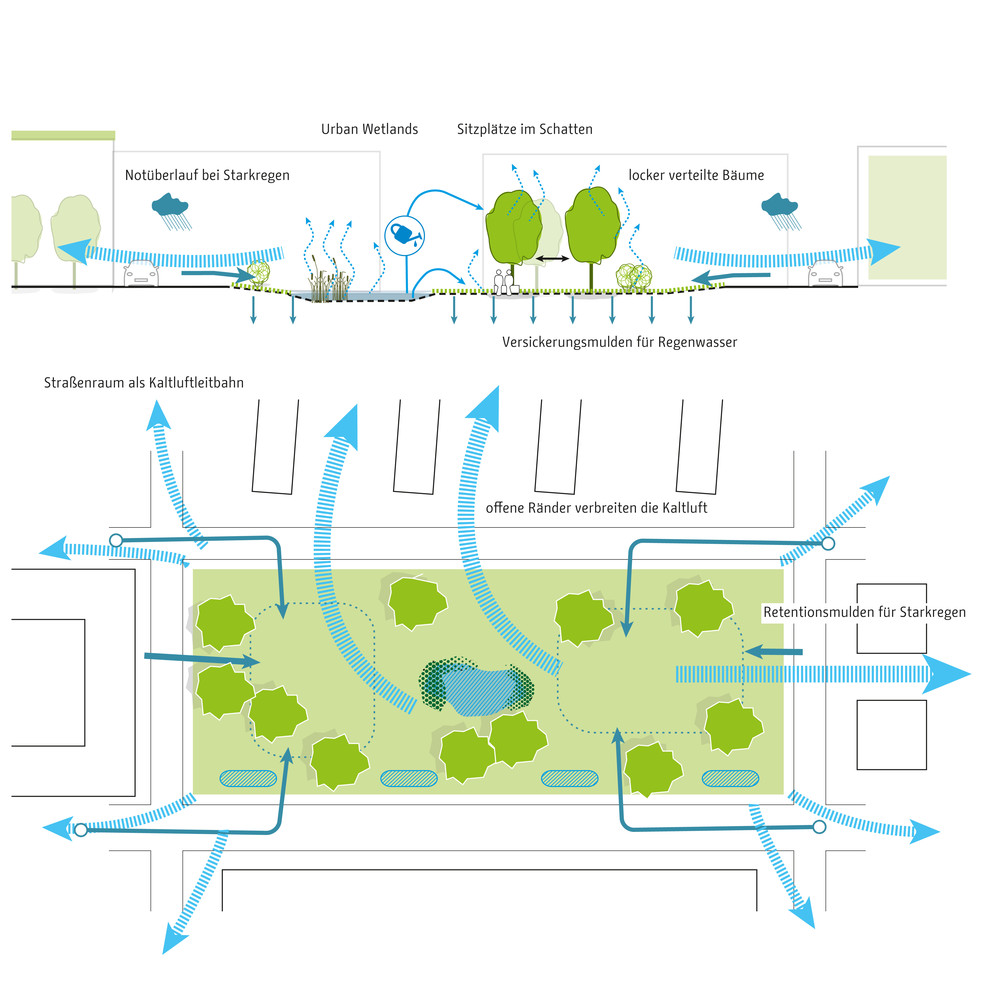 Urban Wetlands

Sitzplätze im Schatten

Notüberlauf bei Starkregen

locker verteilte Bäume

Versickerungsmulden für Regenwasser

Straßenraum als Kaltluftleitbahn

offene Ränder verbreiten die Kaltluft

Retentionsmulden für Starkregen